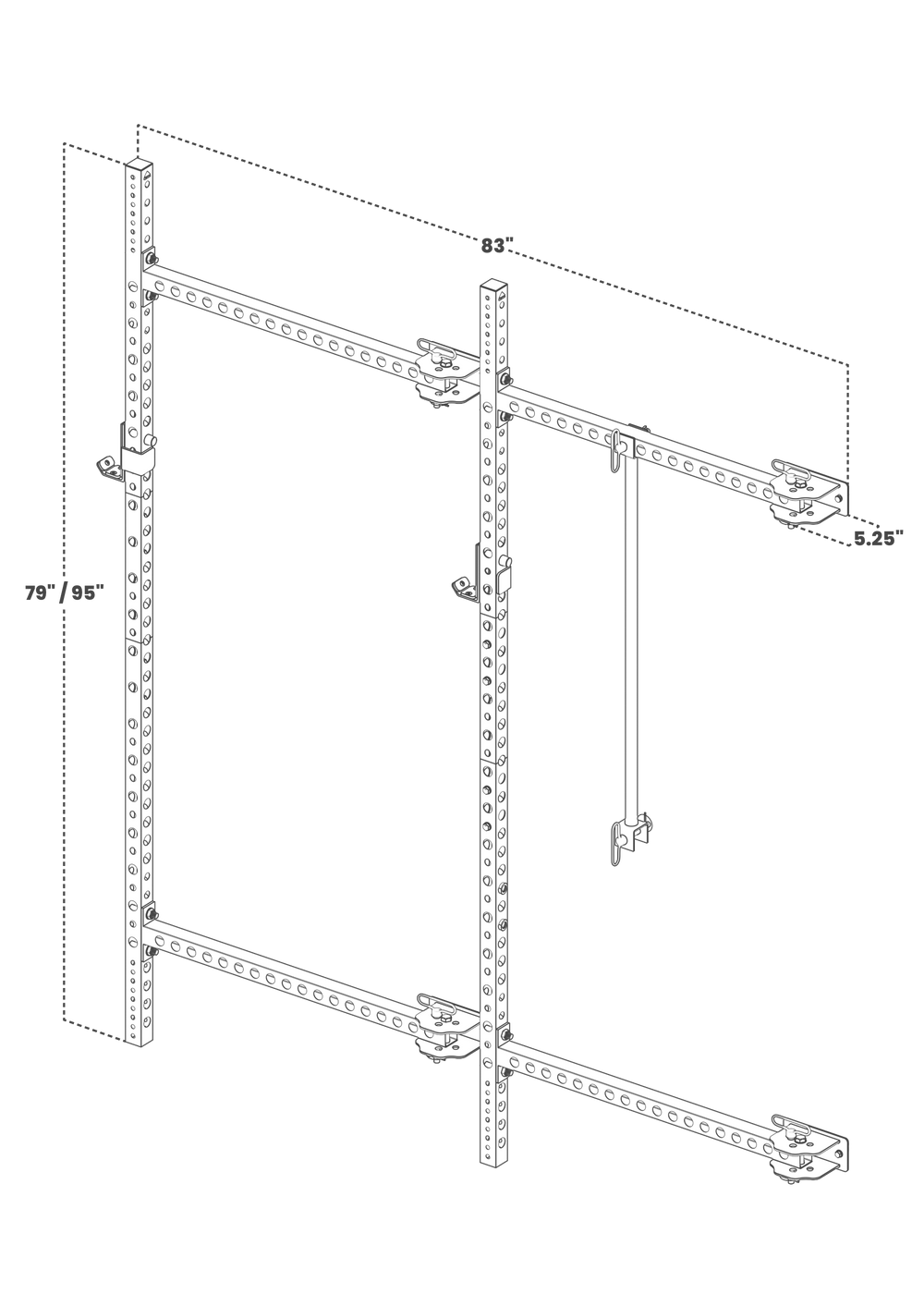 83"

5.25"

79" / 95"